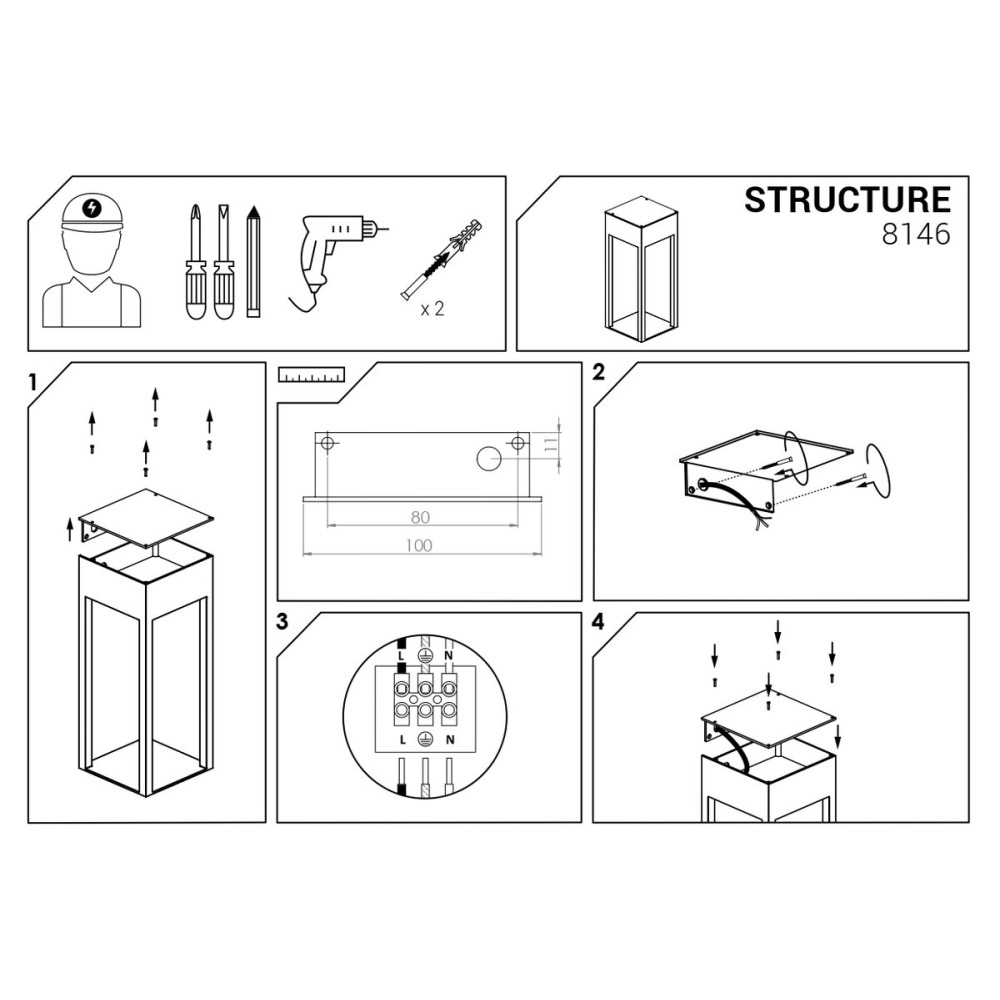 x 2

STRUCTURE
8146

1

11
80
100

2

3

L N
L N

4