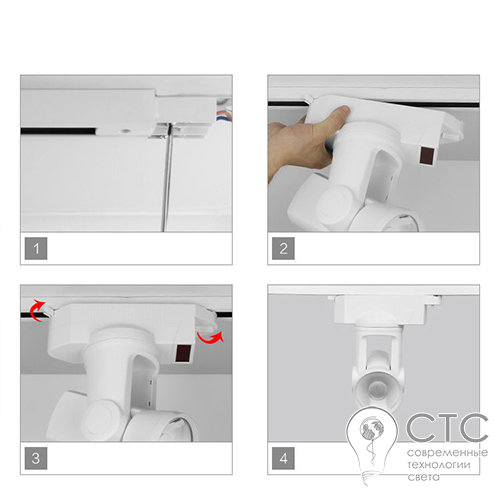 1

2

3

4

СТС
современные
технологии
света